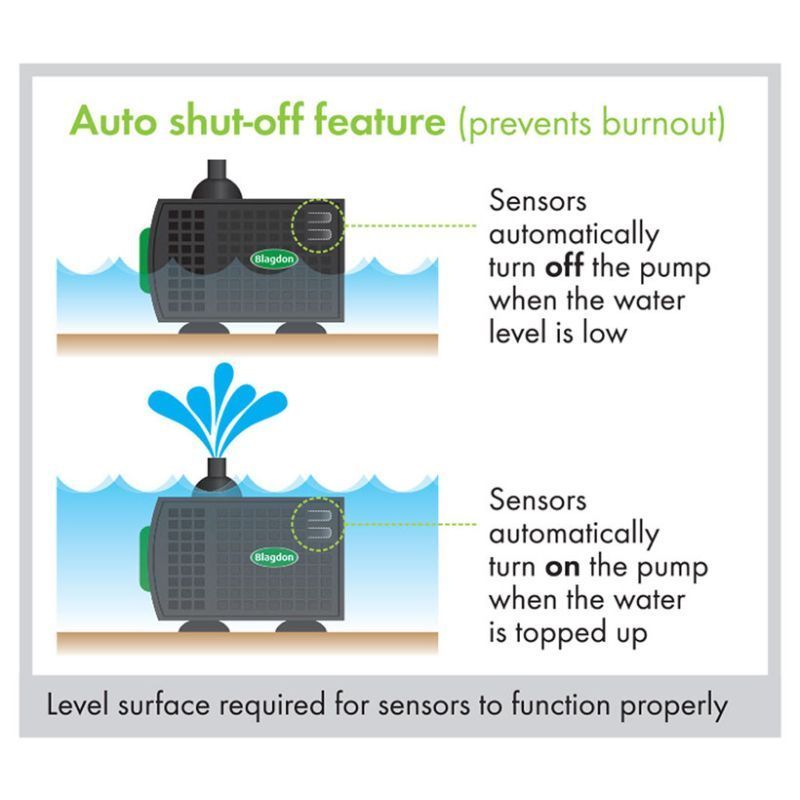 Auto shut-off feature (prevents burnout)

Blagdon

Sensors automatically turn off the pump when the water level is low

Blagdon

Sensors automatically turn on the pump when the water is topped up

Level surface required for sensors to function properly